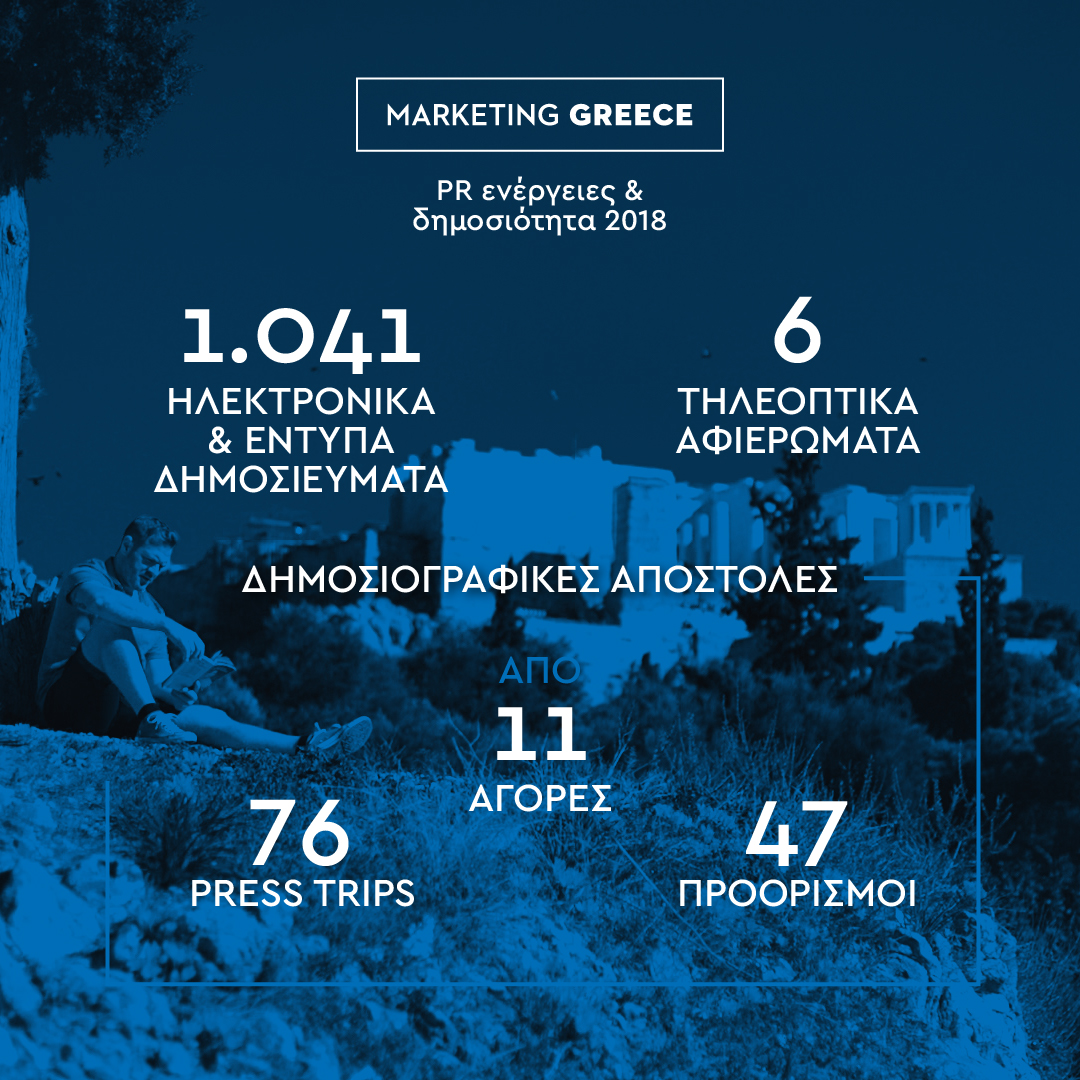 MARKETING GREECE

PR ενέργειες & δημοσιότητα 2018

1.041
ΗΛΕΚΤΡΟΝΙΚΑ & ΕΝΤΥΠΑ ΔΗΜΟΣΙΕΥΜΑΤΑ

6
ΤΗΛΕΟΠΤΙΚΑ ΑΦΙΕΡΩΜΑΤΑ

ΔΗΜΟΣΙΟΓΡΑΦΙΚΕΣ ΑΠΟΣΤΟΛΕΣ

ΑΠΟ
11
ΑΓΟΡΕΣ

76
PRESS TRIPS

47
ΠΡΟΟΡΙΣΜΟΙ