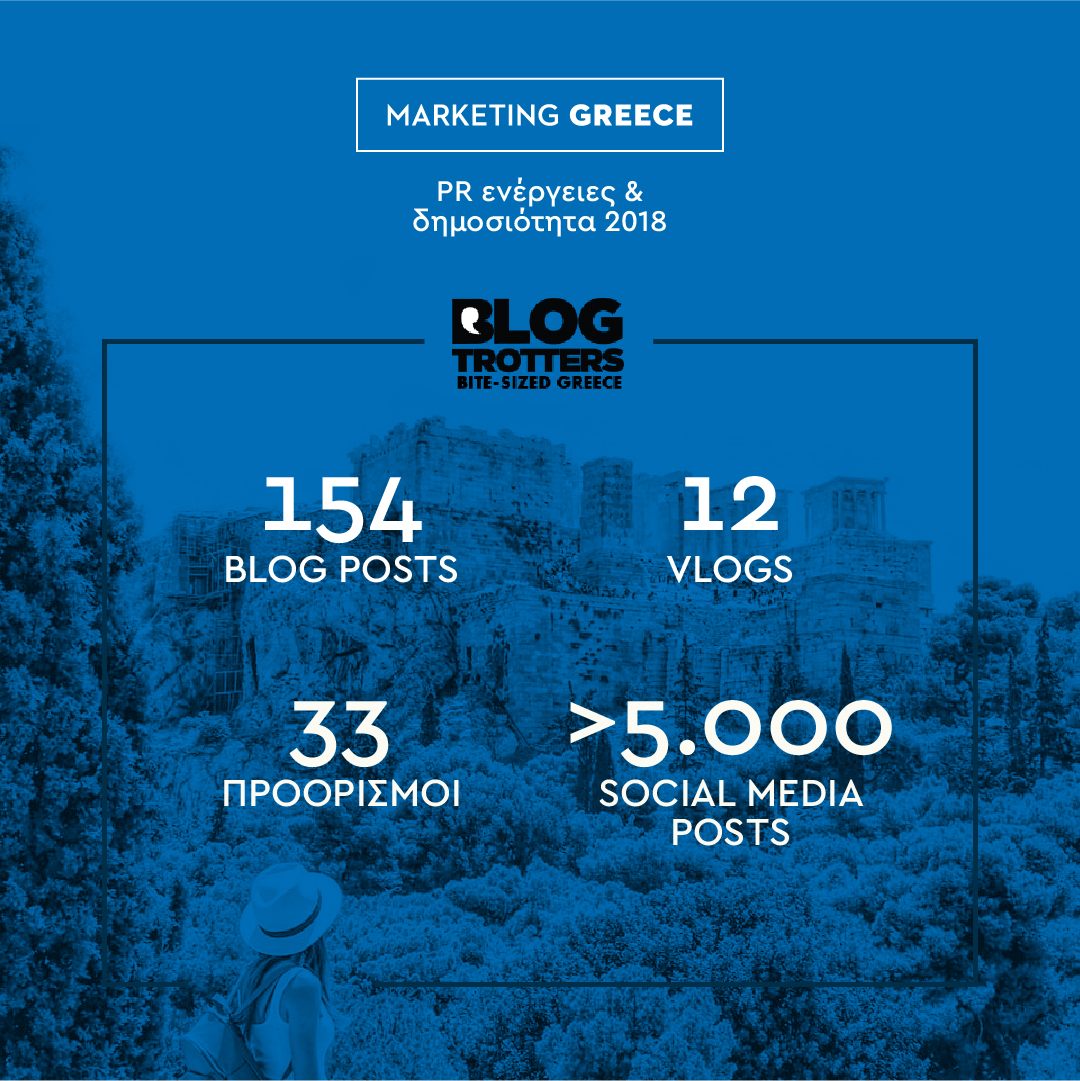 MARKETING GREECE

PR ενέργειες & δημοσιότητα 2018

BLOG TROTTERS
BITE-SIZED GREECE

154
BLOG POSTS

12
VLOGS

33
ΠΡΟΟΡΙΣΜΟΙ

>5.000
SOCIAL MEDIA POSTS